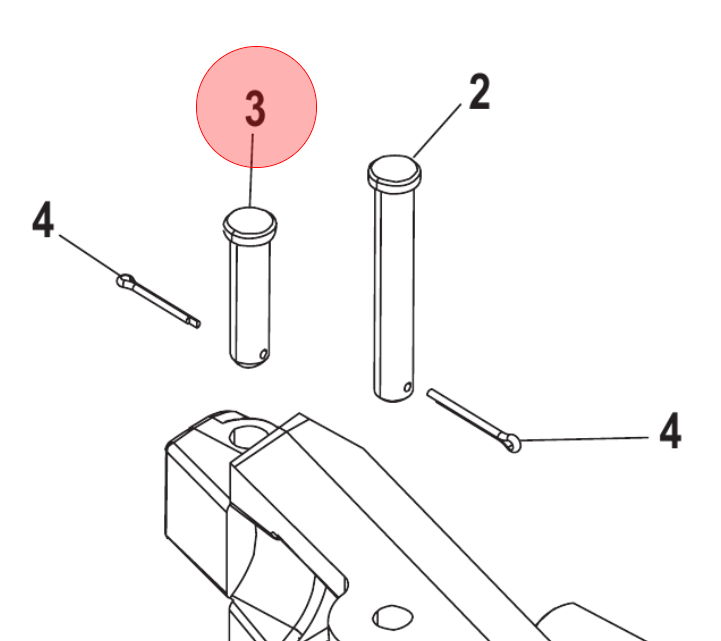 3
2
4
4