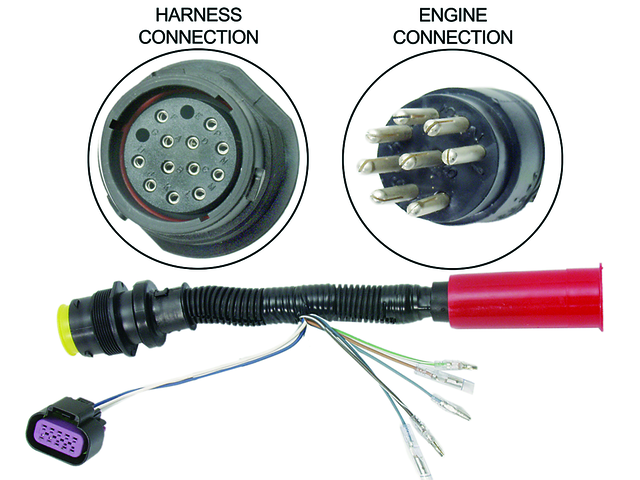 HARNESS CONNECTION

ENGINE CONNECTION